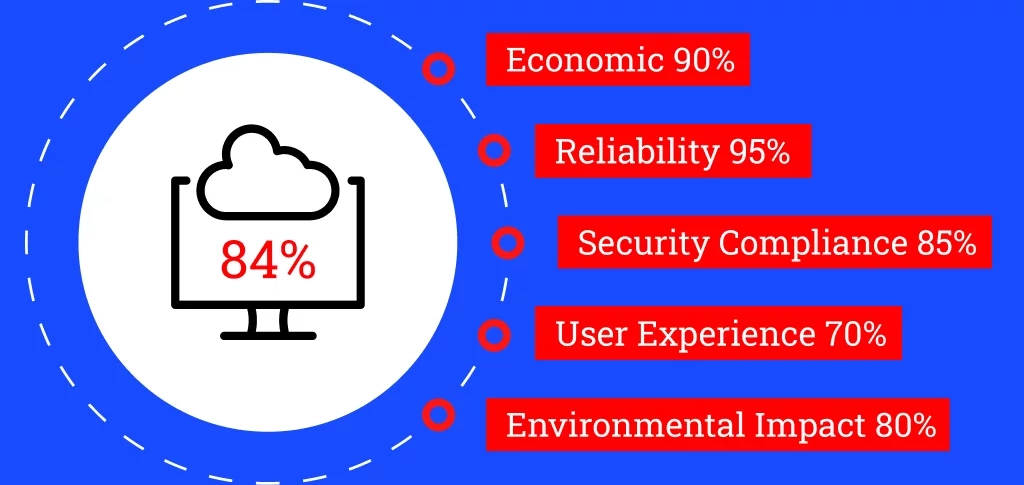 84%

Economic 90%

Reliability 95%

Security Compliance 85%

User Experience 70%

Environmental Impact 80%